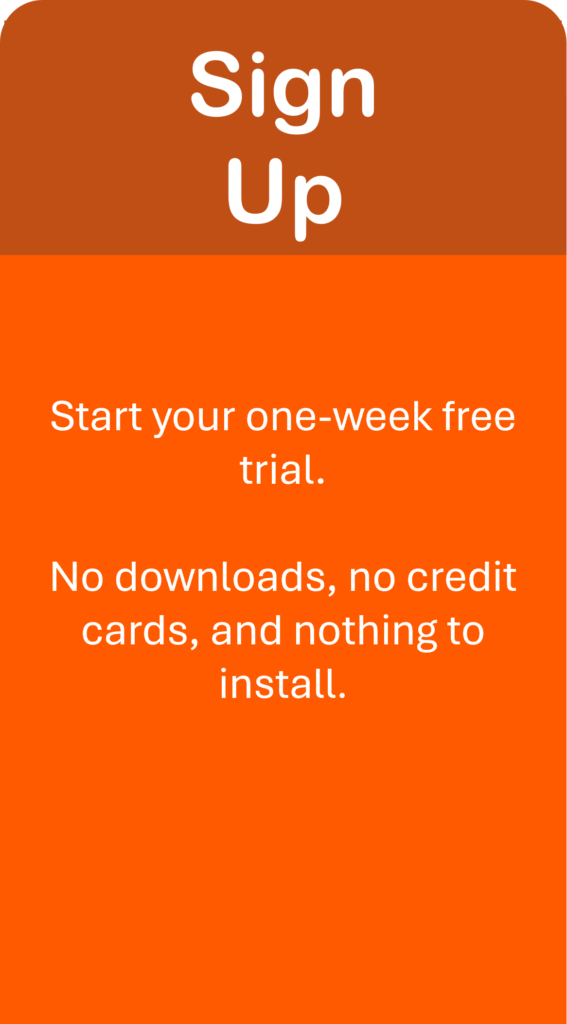 Sign Up

Start your one-week free trial.

No downloads, no credit cards, and nothing to install.